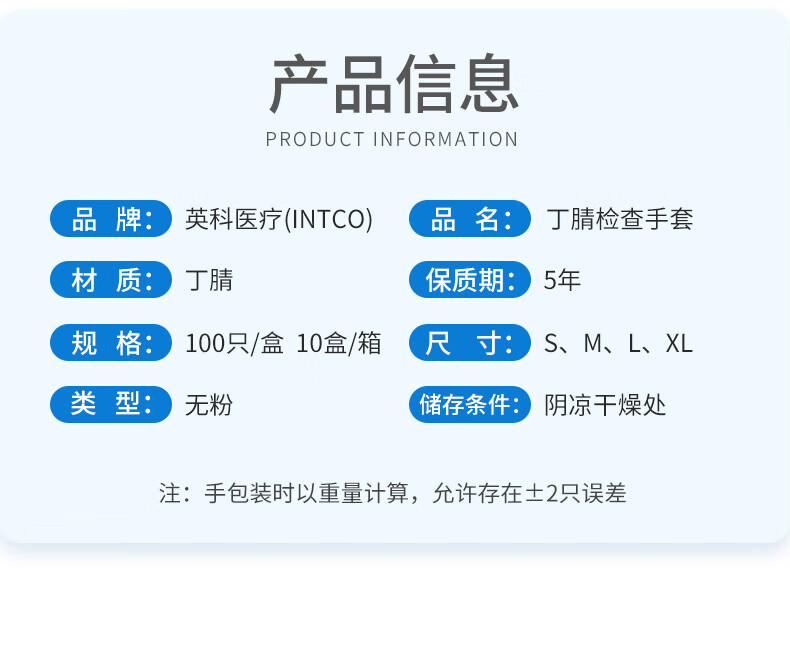 产品信息
PRODUCT INFORMATION

品 牌: 英科医疗(INTCO)

材 质: 丁腈

规 格: 100只/盒 10盒/箱

类 型: 无粉

品 名: 丁腈检查手套

保质期: 5年

尺 寸: S、M、L、XL

储存条件: 阴凉干燥处

注：手包装时以重量计算，允许存在±2只误差